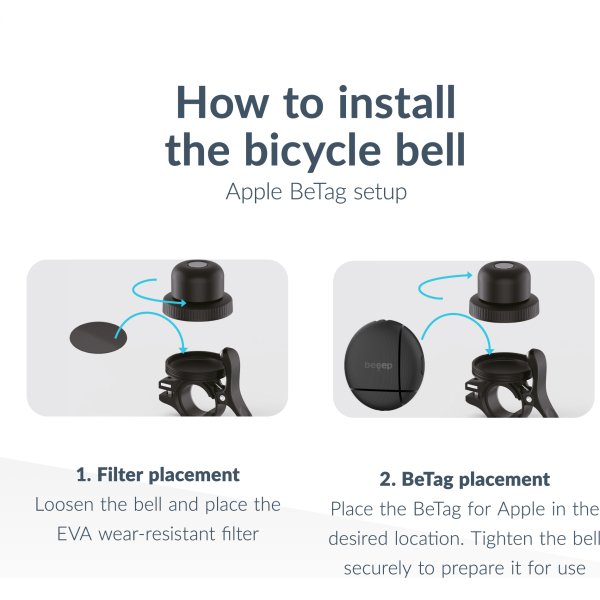 How to install the bicycle bell

Apple BeTag setup

beeep

1. Filter placement

Loosen the bell and place the EVA wear-resistant filter

2. BeTag placement

Place the BeTag for Apple in the desired location. Tighten the bell securely to prepare it for use