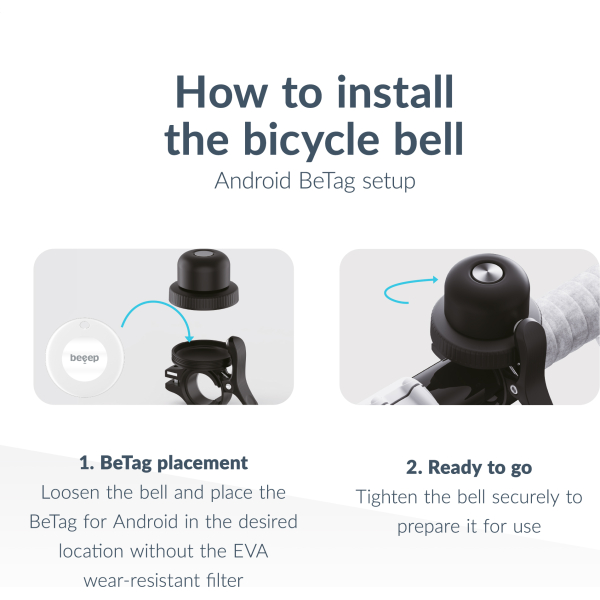 How to install the bicycle bell
Android BeTag setup

beeep

1. BeTag placement
Loosen the bell and place the BeTag for Android in the desired location without the EVA wear-resistant filter

2. Ready to go
Tighten the bell securely to prepare it for use