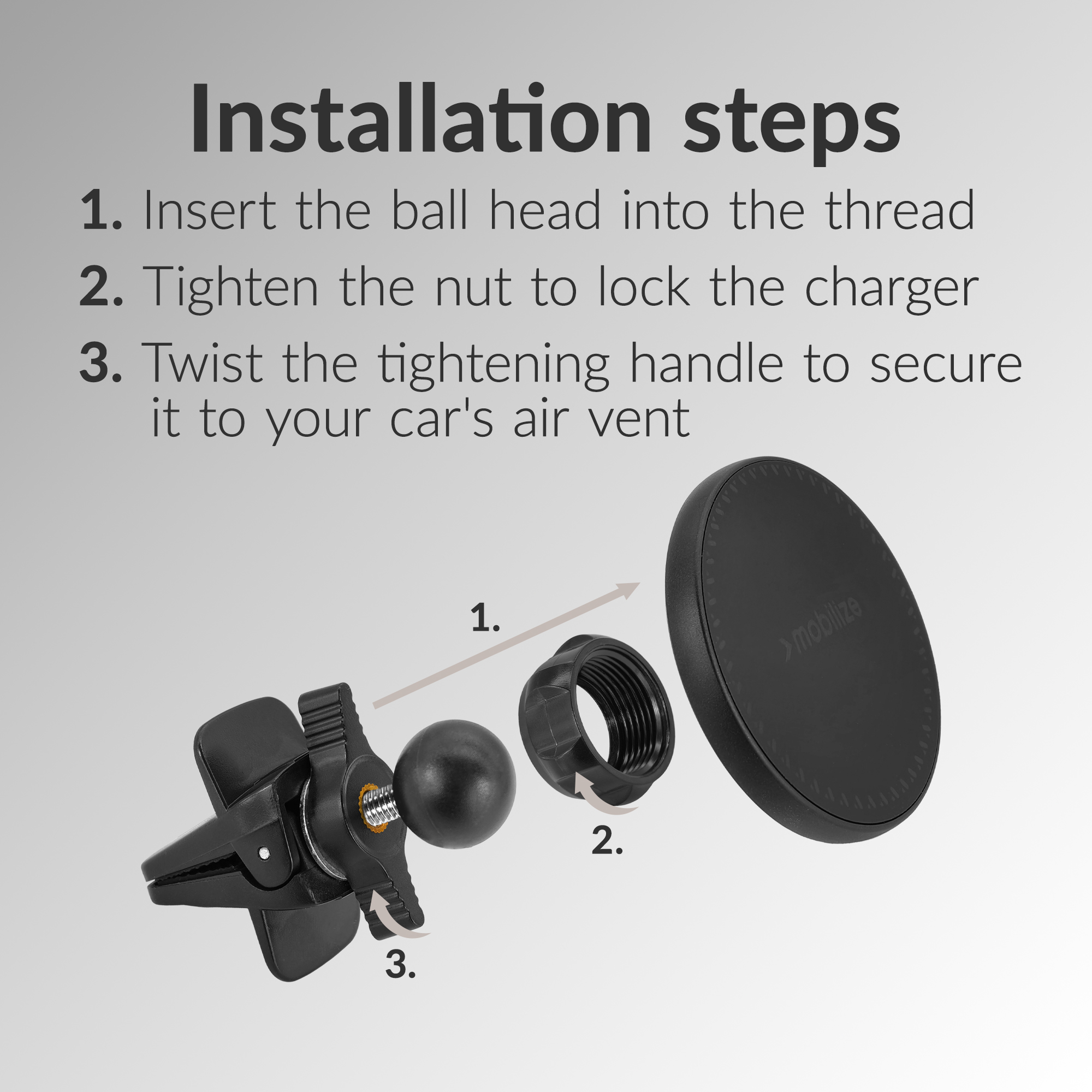 Installation steps

1. Insert the ball head into the thread

2. Tighten the nut to lock the charger

3. Twist the tightening handle to secure it to your car's air vent

1.

mobilize

2.

3.